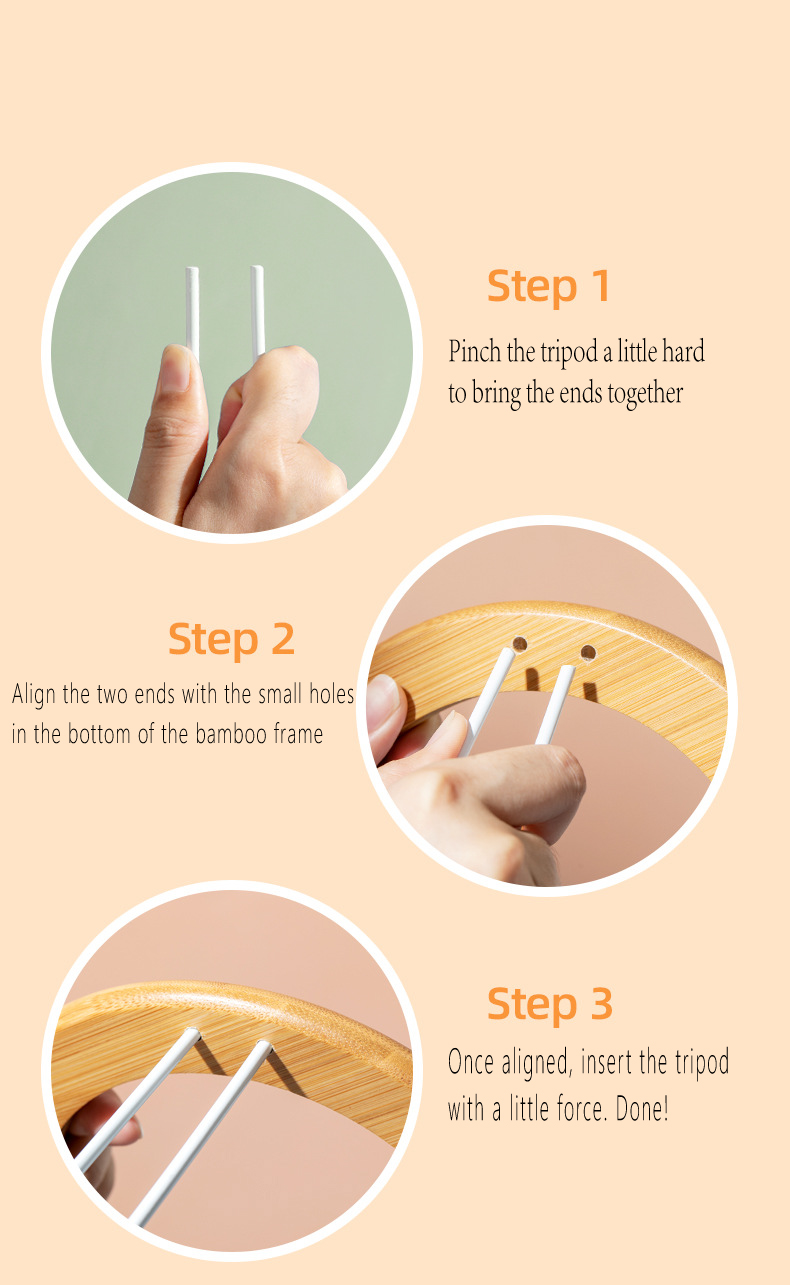 Step 1

Pinch the tripod a little hard to bring the ends together

Step 2

Align the two ends with the small holes in the bottom of the bamboo frame

Step 3

Once aligned, insert the tripod with a little force. Done!