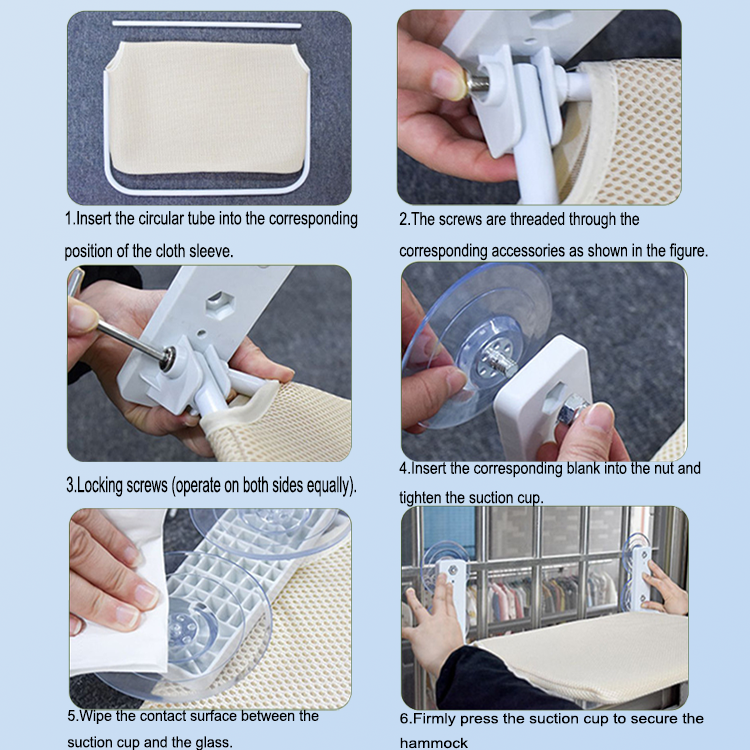 1.Insert the circular tube into the corresponding position of the cloth sleeve.

2.The screws are threaded through the corresponding accessories as shown in the figure.

3.Locking screws (operate on both sides equally).

4.Insert the corresponding blank into the nut and tighten the suction cup.

5.Wipe the contact surface between the suction cup and the glass.

6.Firmly press the suction cup to secure the hammock