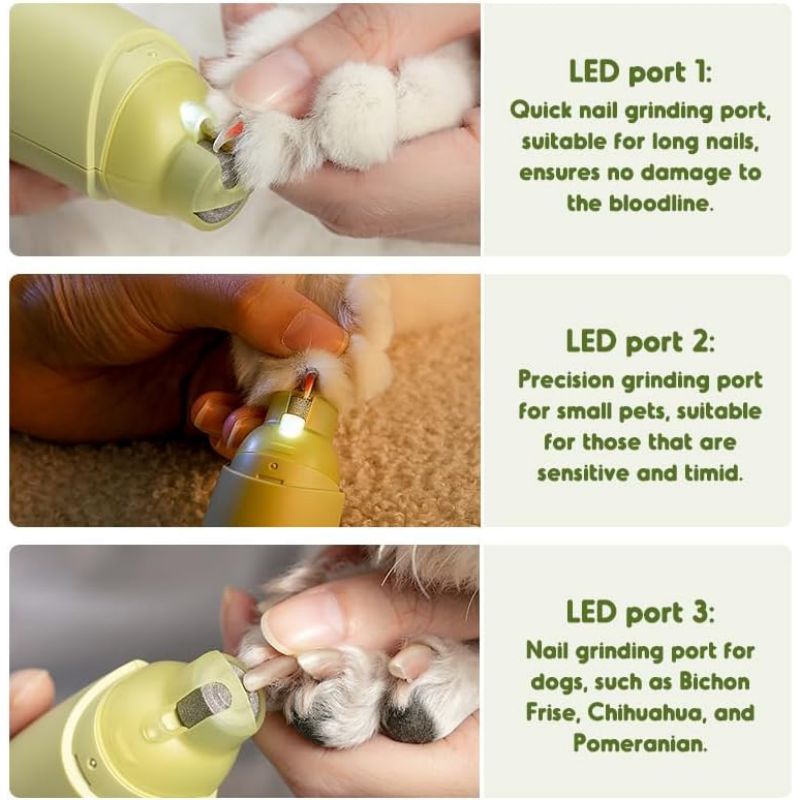 LED port 1:
Quick nail grinding port, suitable for long nails, ensures no damage to the bloodline.

LED port 2:
Precision grinding port for small pets, suitable for those that are sensitive and timid.

LED port 3:
Nail grinding port for dogs, such as Bichon Frise, Chihuahua, and Pomeranian.