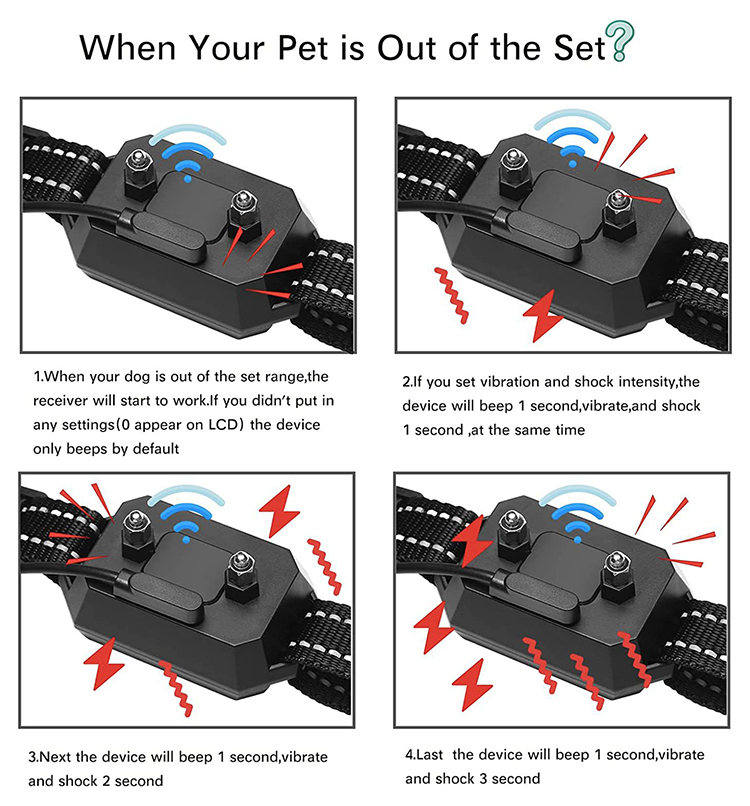 When Your Pet is Out of the Set?

1.When your dog is out of the set range,the receiver will start to work.If you didn't put in any settings(0 appear on LCD) the device only beeps by default

2.If you set vibration and shock intensity,the device will beep 1 second,vibrate,and shock 1 second ,at the same time

3.Next the device will beep 1 second,vibrate and shock 2 second

4.Last the device will beep 1 second,vibrate and shock 3 second