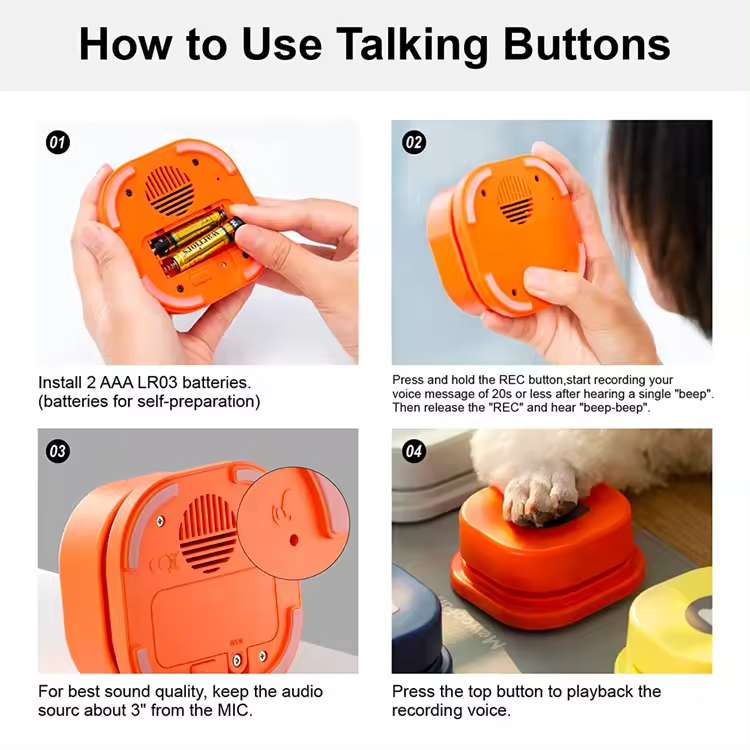 How to Use Talking Buttons

01

Install 2 AAA LR03 batteries. (batteries for self-preparation)

02

Press and hold the REC button,start recording your voice message of 20s or less after hearing a single "beep". Then release the "REC" and hear "beep-beep".

03

For best sound quality, keep the audio sourc about 3" from the MIC.

04

Press the top button to playback the recording voice.