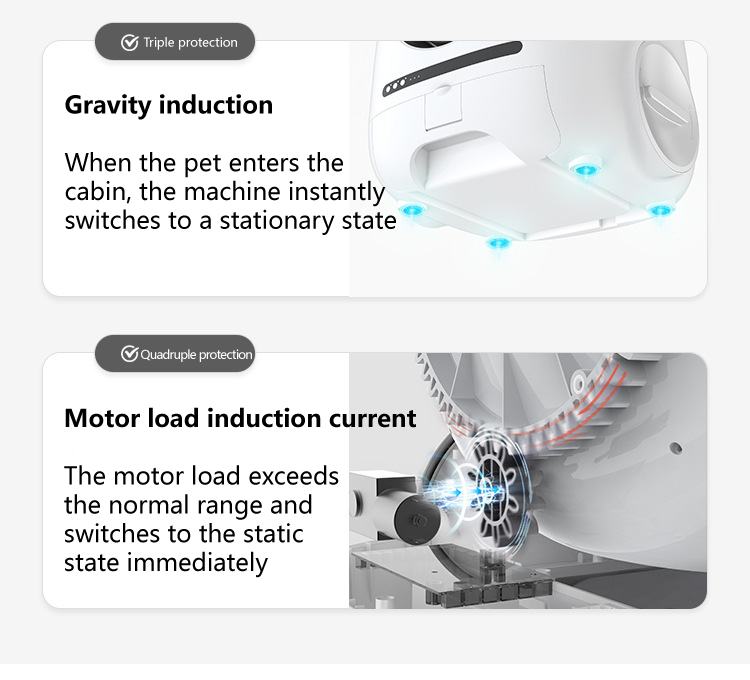 Triple protection

Gravity induction

When the pet enters the cabin, the machine instantly switches to a stationary state

Quadruple protection

Motor load induction current

The motor load exceeds the normal range and switches to the static state immediately