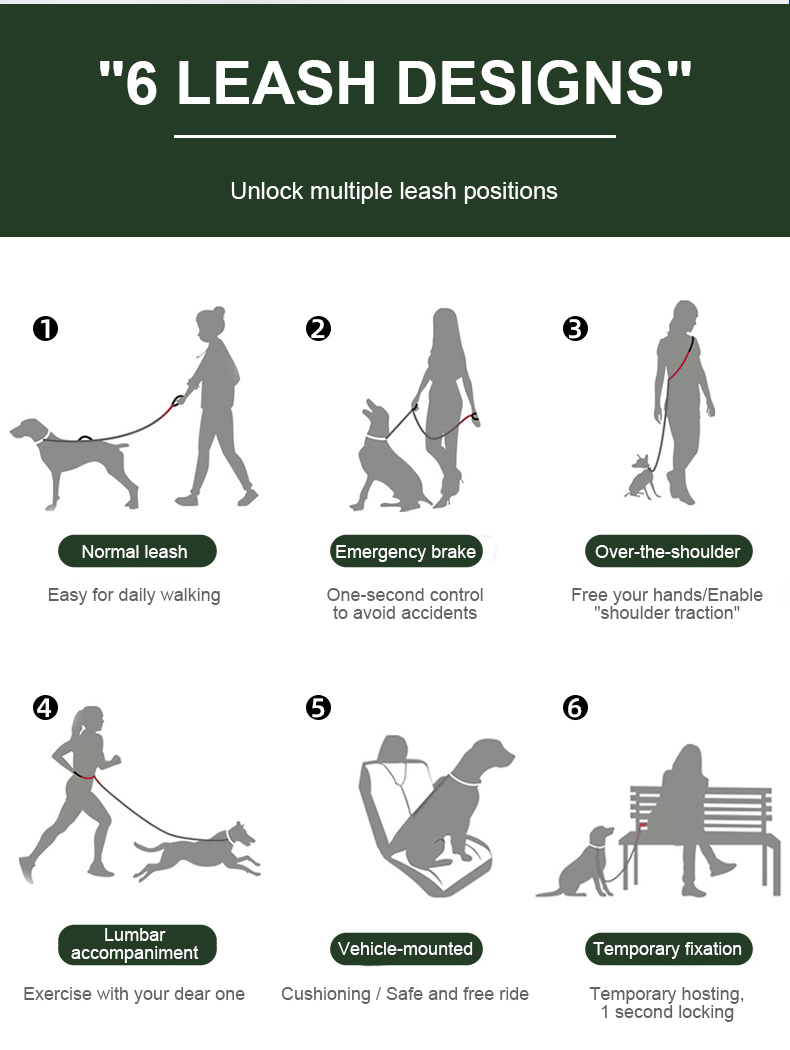 "6 LEASH DESIGNS"

Unlock multiple leash positions

❶

Normal leash

Easy for daily walking

❷

Emergency brake

One-second control to avoid accidents

❸

Over-the-shoulder

Free your hands/Enable "shoulder traction"

❹

Lumbar accompaniment

Exercise with your dear one

❺

Vehicle-mounted

Cushioning / Safe and free ride

❻

Temporary fixation

Temporary hosting, 1 second locking