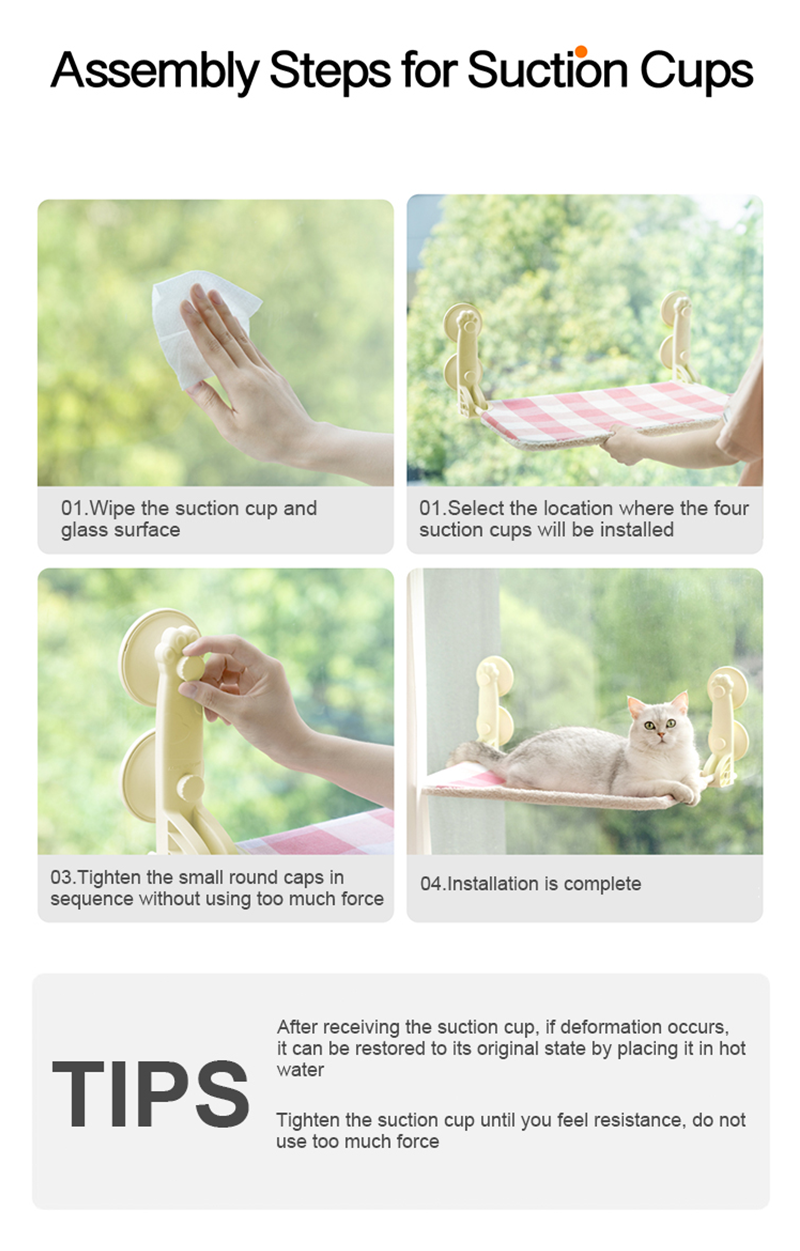 Assembly Steps for Suction Cups

01.Wipe the suction cup and glass surface

01.Select the location where the four suction cups will be installed

03.Tighten the small round caps in sequence without using too much force

04.Installation is complete

TIPS

After receiving the suction cup, if deformation occurs, it can be restored to its original state by placing it in hot water

Tighten the suction cup until you feel resistance, do not use too much force