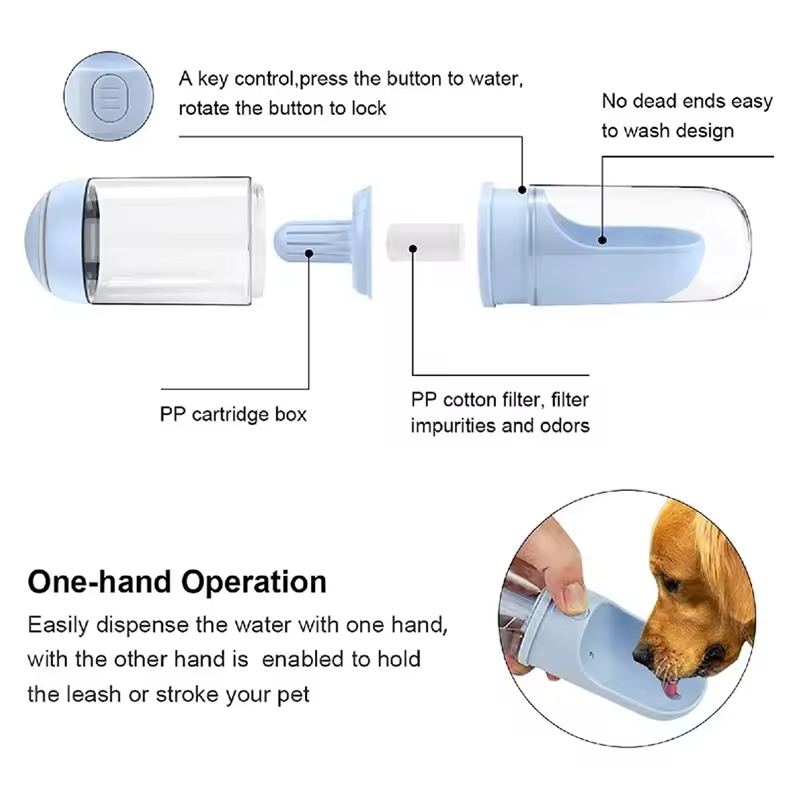 A key control,press the button to water, rotate the button to lock

No dead ends easy to wash design

PP cartridge box

PP cotton filter, filter impurities and odors

One-hand Operation

Easily dispense the water with one hand, with the other hand is  enabled to hold the leash or stroke your pet